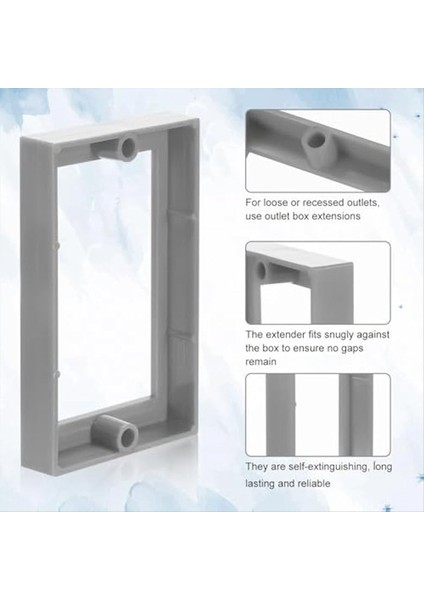 For loose or recessed outlets, use outlet box extensions

The extender fits snugly against the box to ensure no gaps remain

They are self-extinguishing, long lasting and reliable