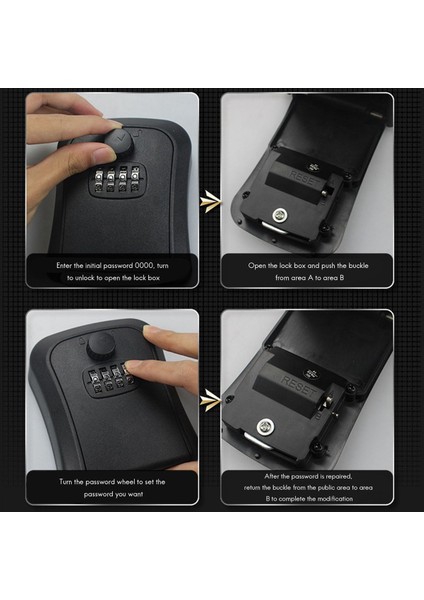 Enter the initial password 0000, turn to unlock to open the lock box

RESET

Open the lock box and push the buckle from area A to area B

Turn the password wheel to set the password you want

RESET

After the password is repaired, return the buckle from the public area to area B to complete the modification