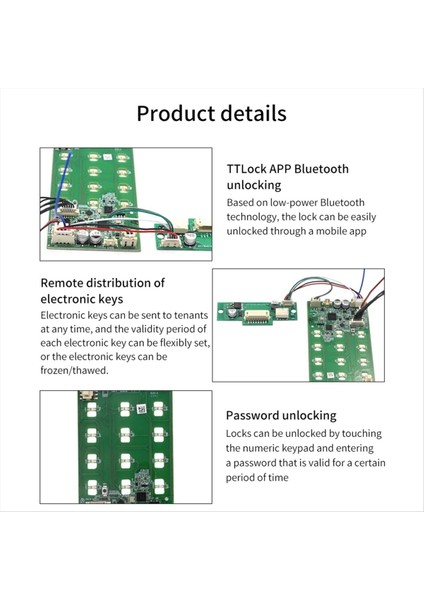 Product details

TTLock APP Bluetooth unlocking

Based on low-power Bluetooth technology, the lock can be easily unlocked through a mobile app

Remote distribution of electronic keys

Electronic keys can be sent to tenants at any time, and the validity period of each electronic key can be flexibly set, or the electronic keys can be frozen/thawed.

Password unlocking

Locks can be unlocked by touching the numeric keypad and entering a password that is valid for a certain period of time