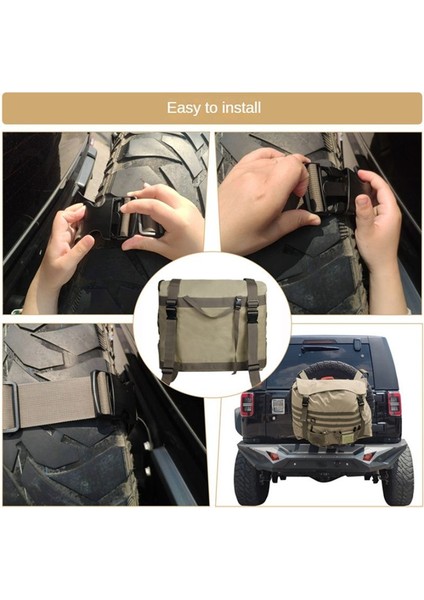 Easy to install