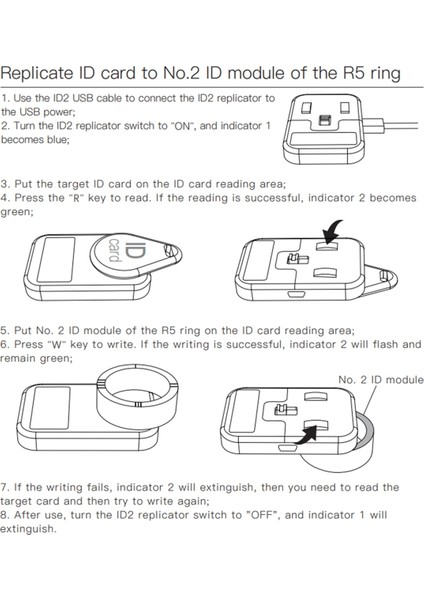 Replicate ID card to No.2 ID module of the R5 ring

1. Use the ID2 USB cable to connect the ID2 replicator to the USB power;
2. Turn the ID2 replicator switch to "ON", and indicator 1 becomes blue;

3. Put the target ID card on the ID card reading area;
4. Press the "R" key to read. If the reading is successful, indicator 2 becomes green;

ID card

5. Put No. 2 ID module of the R5 ring on the ID card reading area;
6. Press "W" key to write. If the writing is successful, indicator 2 will flash and remain green;

No. 2 ID module

7. If the writing fails, indicator 2 will extinguish, then you need to read the target card and then try to write again;
8. After use, turn the ID2 replicator switch to "OFF", and indicator 1 will extinguish.