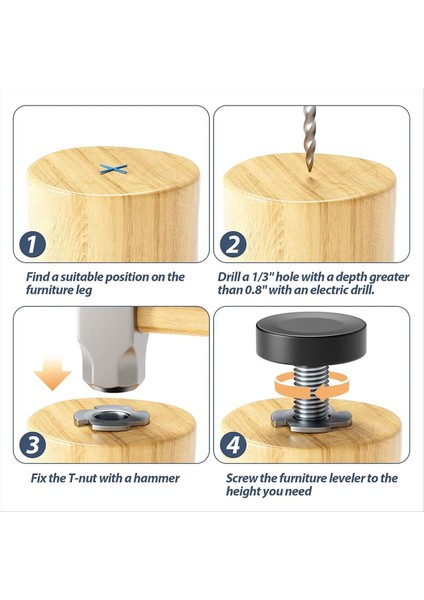 1

Find a suitable position on the furniture leg

2

Drill a 1/3" hole with a depth greater than 0.8" with an electric drill.

3

Fix the T-nut with a hammer

4

Screw the furniture leveler to the height you need