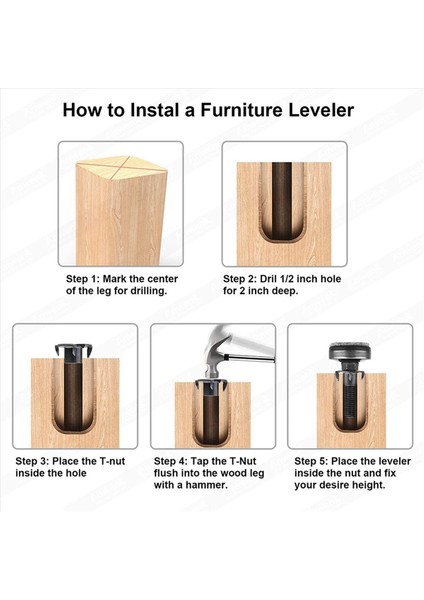 How to Instal a Furniture Leveler

Step 1: Mark the center of the leg for drilling.

Step 2: Dril 1/2 inch hole for 2 inch deep.

Step 3: Place the T-nut inside the hole

Step 4: Tap the T-Nut flush into the wood leg with a hammer.

Step 5: Place the leveler inside the nut and fix your desire height.