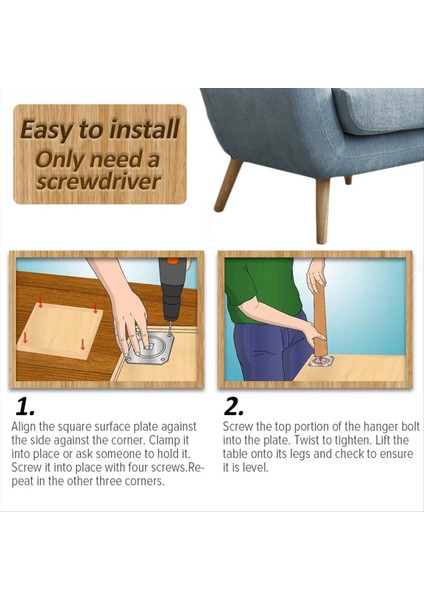 Easy to install
Only need a screwdriver

1.
Align the square surface plate against the side against the corner. Clamp it into place or ask someone to hold it. Screw it into place with four screws.Repeat in the other three corners.

2.
Screw the top portion of the hanger bolt into the plate. Twist to tighten. Lift the table onto its legs and check to ensure it is level.