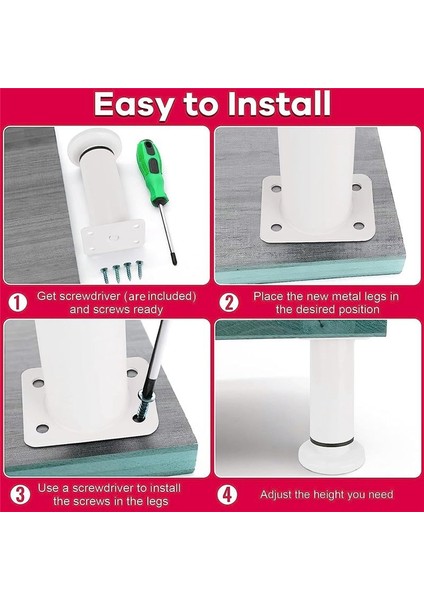 Easy to Install

1 Get screwdriver (are included) and screws ready

2 Place the new metal legs in the desired position

3 Use a screwdriver to install the screws in the legs

4 Adjust the height you need