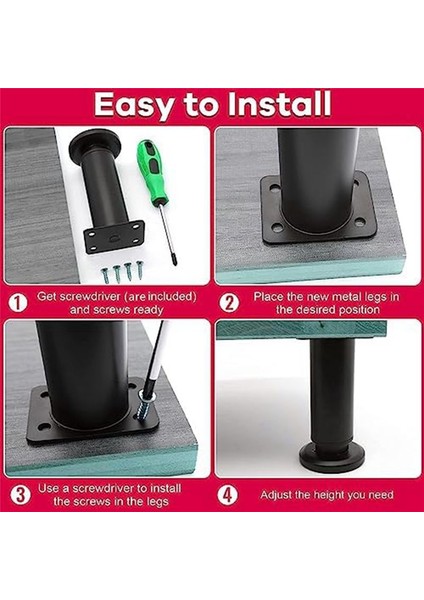 Easy to Install

1 Get screwdriver (are included) and screws ready

2 Place the new metal legs in the desired position

3 Use a screwdriver to install the screws in the legs

4 Adjust the height you need