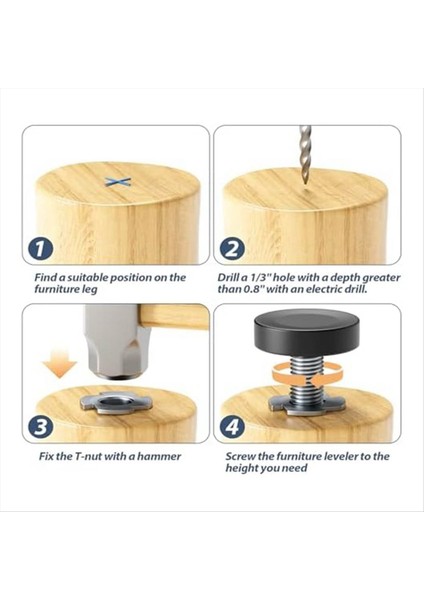 1

Find a suitable position on the furniture leg

2

Drill a 1/3" hole with a depth greater than 0.8" with an electric drill.

3

Fix the T-nut with a hammer

4

Screw the furniture leveler to the height you need