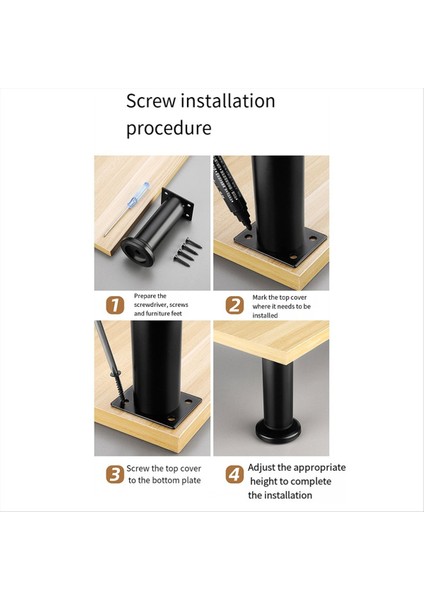 Screw installation procedure

1 Prepare the screwdriver, screws and furniture feet

2 Mark the top cover where it needs to be installed

3 Screw the top cover to the bottom plate

4 Adjust the appropriate height to complete the installation