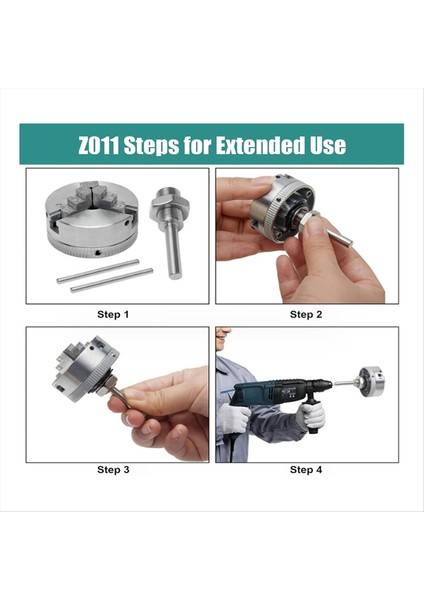 Z011 Steps for Extended Use

Step 1

Step 2

Step 3

Step 4