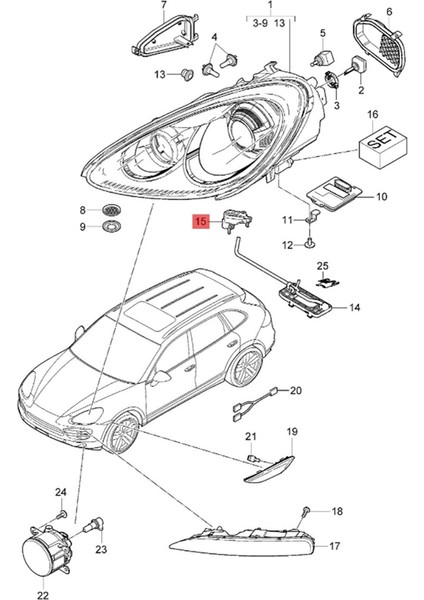 7
1
3-9 13
6
4
5
13
2
3
16
SET
10
8
9
15
11
12
25
14
20
21
19
24
18
23
17
22