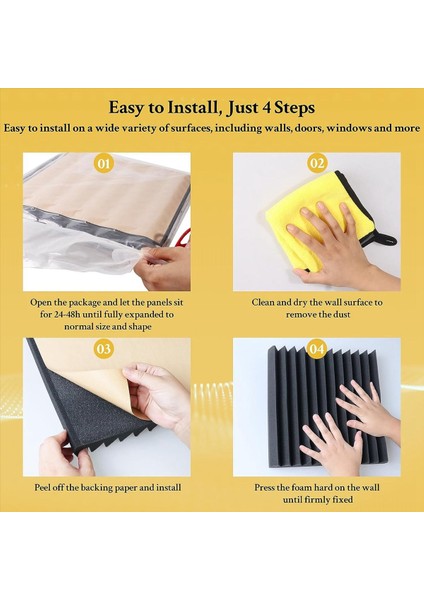 Easy to Install, Just 4 Steps

Easy to install on a wide variety of surfaces, including walls, doors, windows and more

01

Open the package and let the panels sit for 24-48h until fully expanded to normal size and shape

02

Clean and dry the wall surface to remove the dust

03

Peel off the backing paper and install

04

Press the foam hard on the wall until firmly fixed