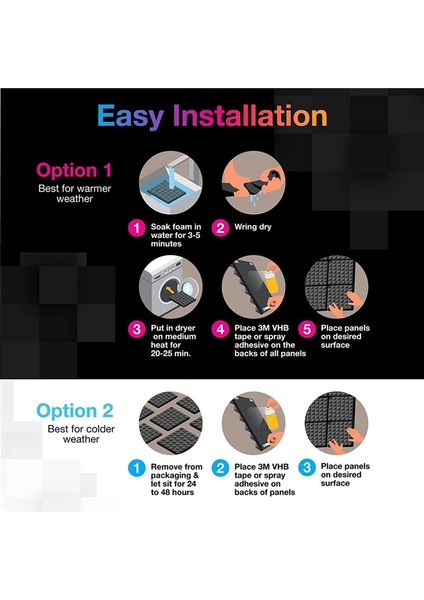 Easy Installation

Option 1
Best for warmer weather

1 Soak foam in water for 3-5 minutes

2 Wring dry

3 Put in dryer on medium heat for 20-25 min.

4 Place 3M VHB tape or spray adhesive on the backs of all panels

5 Place panels on desired surface

Option 2
Best for colder weather

1 Remove from packaging & let sit for 24 to 48 hours

2 Place 3M VHB tape or spray adhesive on backs of panels

3 Place panels on desired surface