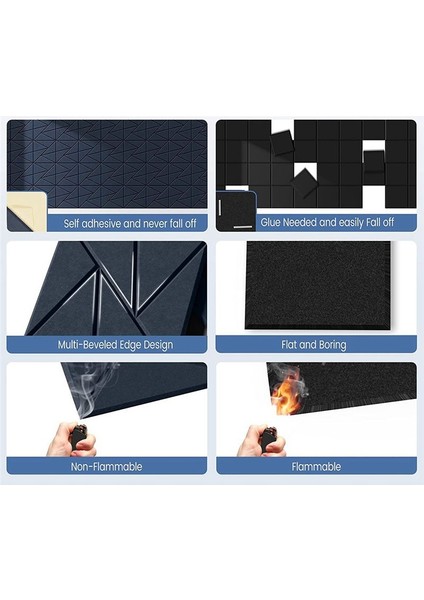 Self adhesive and never fall off

Glue Needed and easily Fall off

Multi-Beveled Edge Design

Flat and Boring

Non-Flammable

Flammable