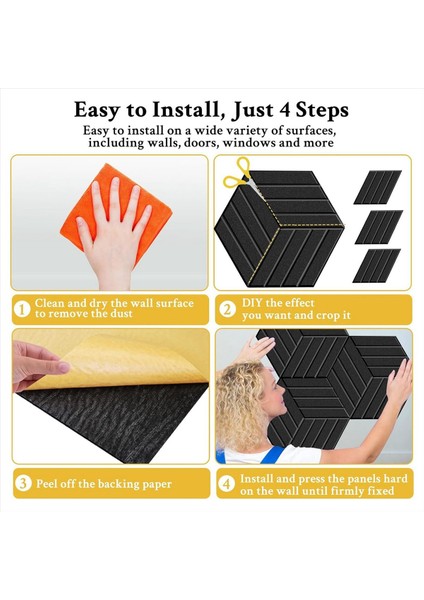 Easy to Install, Just 4 Steps

Easy to install on a wide variety of surfaces, including walls, doors, windows and more

1 Clean and dry the wall surface to remove the dust

2 DIY the effect you want and crop it

3 Peel off the backing paper

4 Install and press the panels hard on the wall until firmly fixed