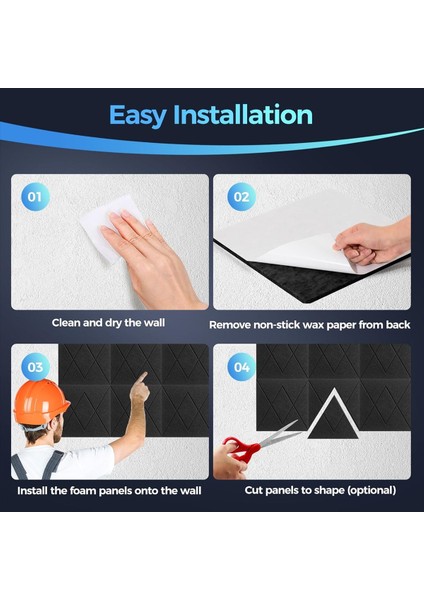 Easy Installation

01

Clean and dry the wall

02

Remove non-stick wax paper from back

03

Install the foam panels onto the wall

04

Cut panels to shape (optional)