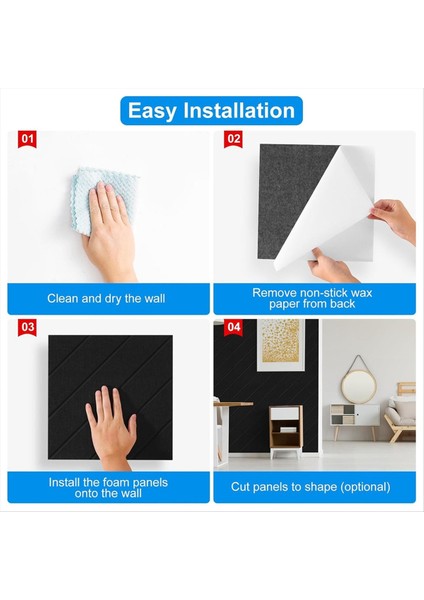 Easy Installation

01

Clean and dry the wall

02

Remove non-stick wax paper from back

03

Install the foam panels onto the wall

04

Cut panels to shape (optional)