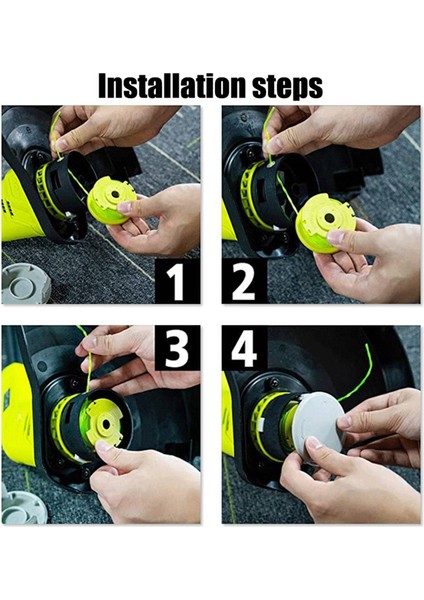 Installation steps

1

2

3

4