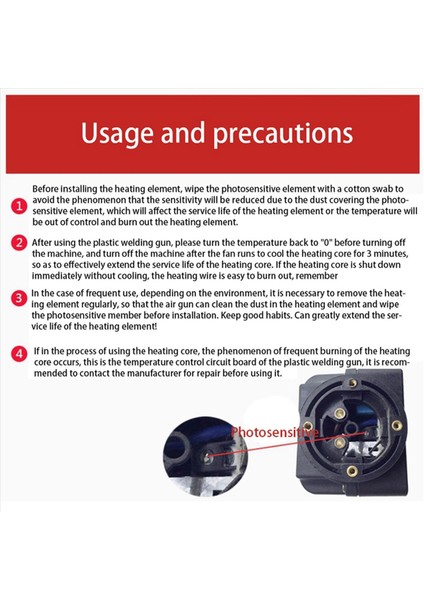 Usage and precautions

1 Before installing the heating element, wipe the photosensitive element with a cotton swab to avoid the phenomenon that the sensitivity will be reduced due to the dust covering the photosensitive element, which will affect the service life of the heating element or the temperature will be out of control and burn out the heating element.

2 After using the plastic welding gun, please turn the temperature back to "0" before turning off the machine, and turn off the machine after the fan runs to cool the heating core for 3 minutes, so as to effectively extend the service life of the heating core. If the heating core is shut down immediately without cooling, the heating wire is easy to burn out, remember

3 In the case of frequent use, depending on the environment, it is necessary to remove the heating element regularly, so that the air gun can clean the dust in the heating element and wipe the photosensitive member before installation. Keep good habits. Can greatly extend the service life of the heating element!

4 If in the process of using the heating core, the phenomenon of frequent burning of the heating core occurs, this is the temperature control circuit board of the plastic welding gun, it is recommended to contact the manufacturer for repair before using it.

Photosensitive