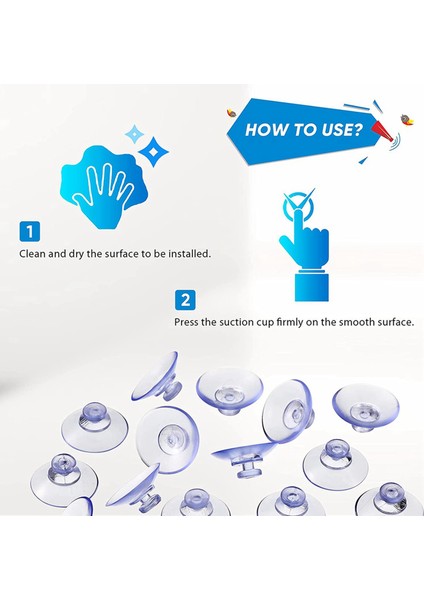 HOW TO USE?

1
Clean and dry the surface to be installed.

2
Press the suction cup firmly on the smooth surface.