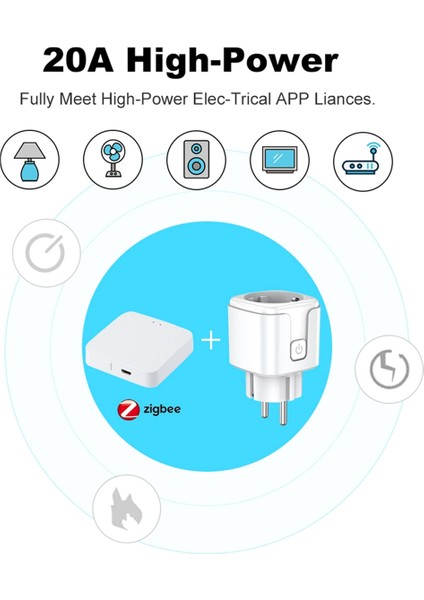 20A High-Power

Fully Meet High-Power Elec-Trical APP Liances.

+

zigbee