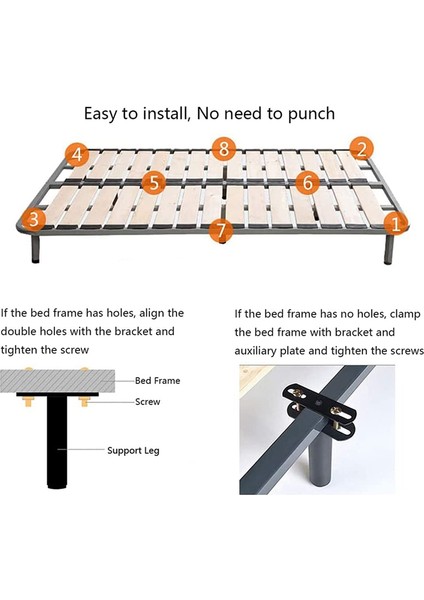 Easy to install, No need to punch

4
8
2
5
6
3
7
1

If the bed frame has holes, align the double holes with the bracket and tighten the screw

Bed Frame
Screw
Support Leg

If the bed frame has no holes, clamp the bed frame with bracket and auxiliary plate and tighten the screws