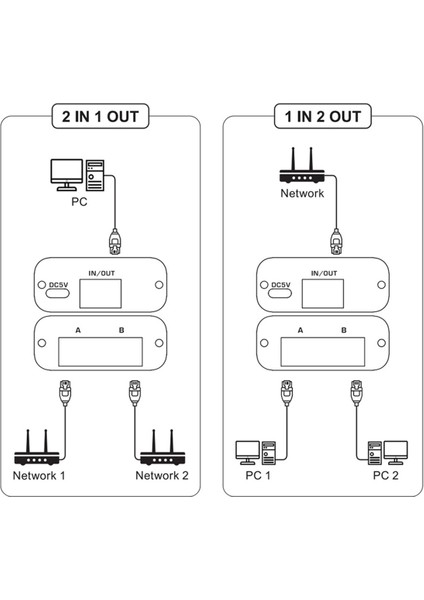 2 IN 1 OUT

PC

DC5V

IN/OUT

A

B

Network 1

Network 2

1 IN 2 OUT

Network

DC5V

IN/OUT

A

B

PC 1

PC 2