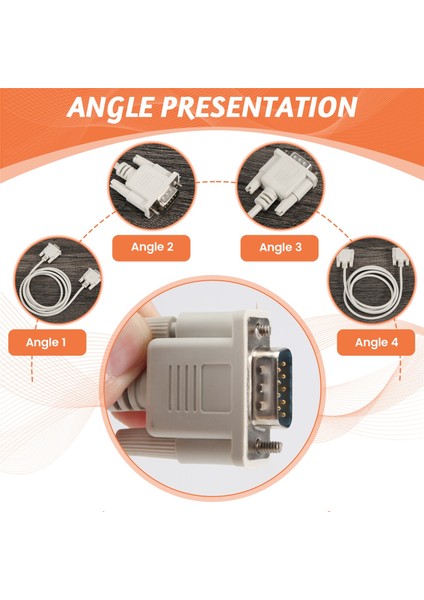 ANGLE PRESENTATION

Angle 2

Angle 3

Angle 1

Angle 4