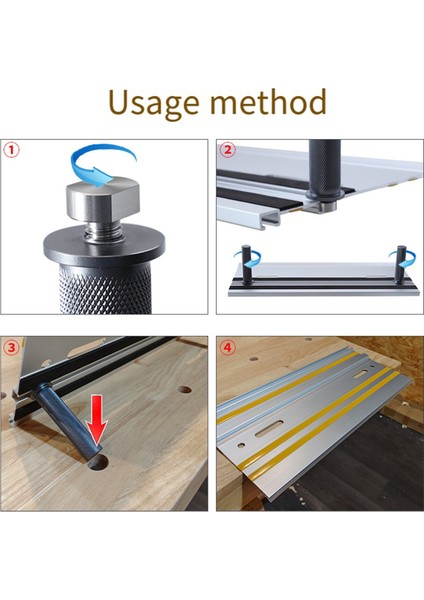 Usage method

①

②

③

④