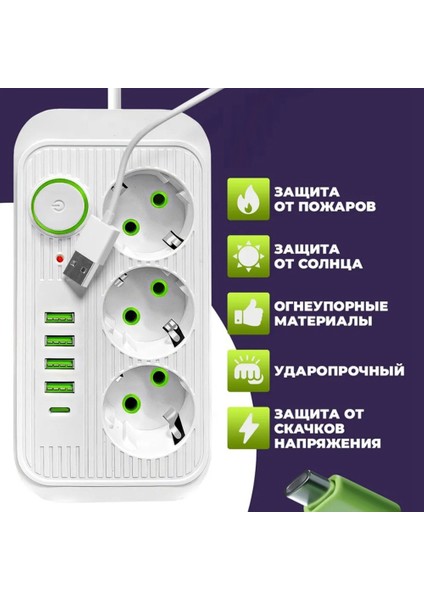 ЗАЩИТА ОТ ПОЖАРОВ

ЗАЩИТА ОТ СОЛНЦА

ОГНЕУПОРНЫЕ МАТЕРИАЛЫ

УДАРОПРОЧНЫЙ

ЗАЩИТА ОТ СКАЧКОВ НАПРЯЖЕНИЯ