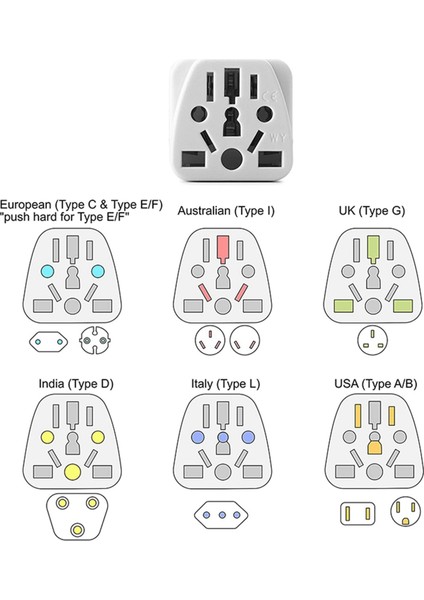 CE

WY

European (Type C & Type E/F)
"push hard for Type E/F"

Australian (Type I)

UK (Type G)

India (Type D)

Italy (Type L)

USA (Type A/B)