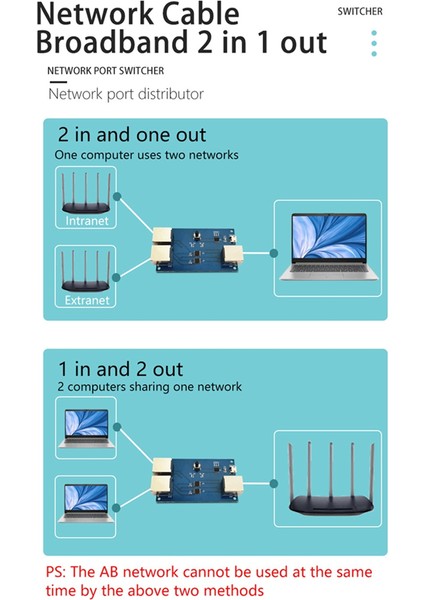 Network Cable Broadband 2 in 1 out

SWITCHER

NETWORK PORT SWITCHER

Network port distributor

2 in and one out
One computer uses two networks

Intranet

Extranet

1 in and 2 out
2 computers sharing one network

PS: The AB network cannot be used at the same time by the above two methods