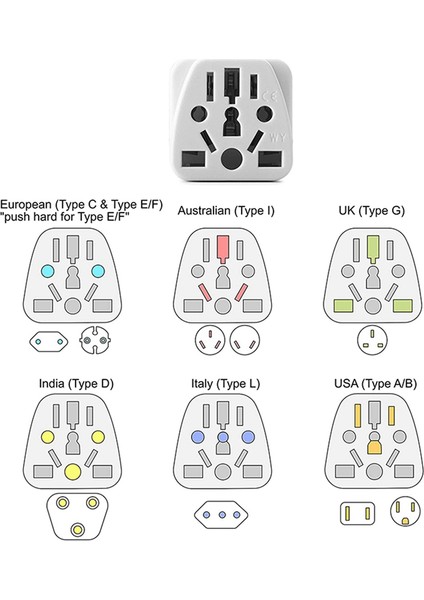 CE
WY

European (Type C & Type E/F)
"push hard for Type E/F"

Australian (Type I)

UK (Type G)

India (Type D)

Italy (Type L)

USA (Type A/B)