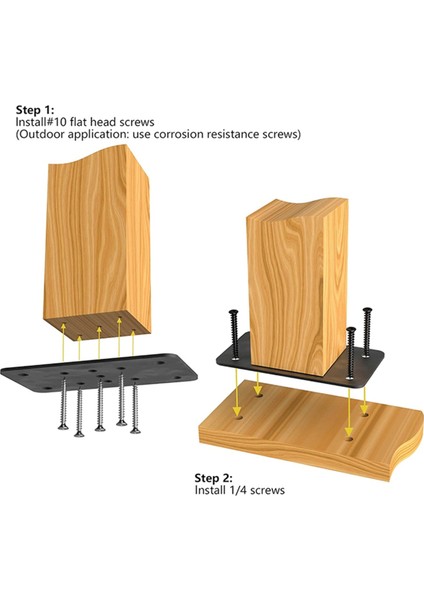 Step 1:
Install#10 flat head screws
(Outdoor application: use corrosion resistance screws)

Step 2:
Install 1/4 screws