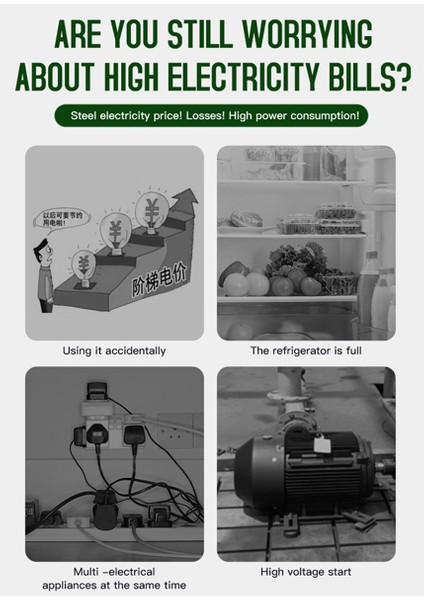 ARE YOU STILL WORRYING ABOUT HIGH ELECTRICITY BILLS?

Steel electricity price! Losses! High power consumption!

以后可要节约用电啦!

¥

¥

¥

阶梯电价

Using it accidentally

The refrigerator is full

Multi –electrical appliances at the same time

High voltage start