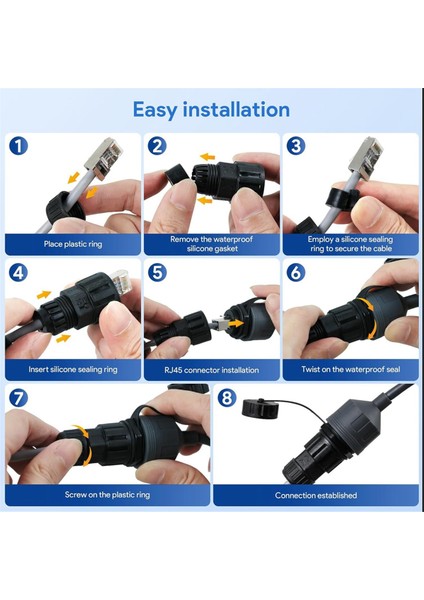 Easy installation

1
Place plastic ring

2
Remove the waterproof silicone gasket

3
Employ a silicone sealing ring to secure the cable

4
Insert silicone sealing ring

5
RJ45 connector installation

6
Twist on the waterproof seal

7
Screw on the plastic ring

8
Connection established