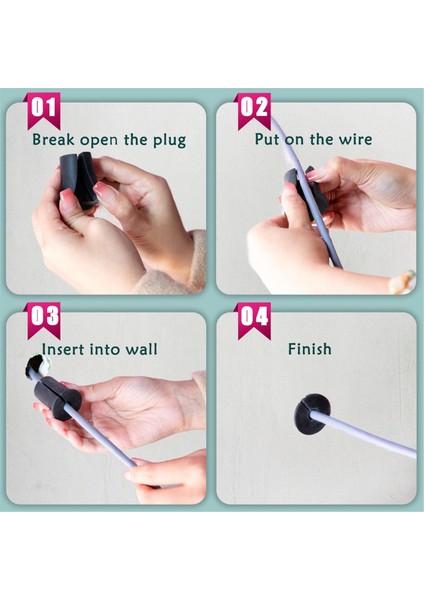 01
Break open the plug

02
Put on the wire

03
Insert into wall

04
Finish