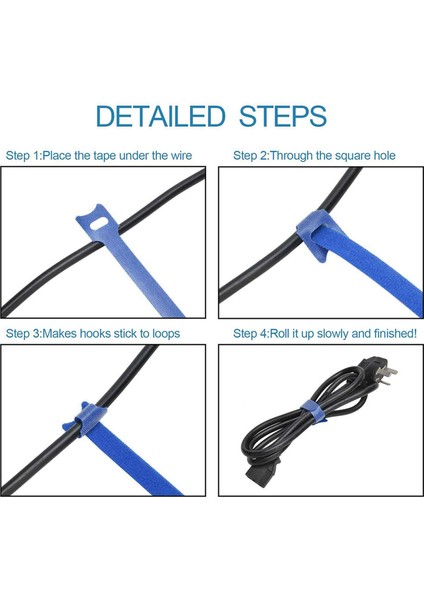 DETAILED STEPS

Step 1:Place the tape under the wire

Step 2:Through the square hole

Step 3:Makes hooks stick to loops

Step 4:Roll it up slowly and finished!