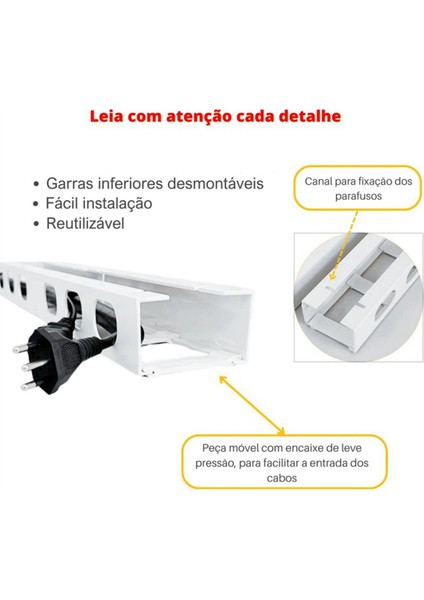 Leia com atenção cada detalhe

• Garras inferiores desmontáveis
• Fácil instalação
• Reutilizável

Canal para fixação dos parafusos

Peça móvel com encaixe de leve pressão, para facilitar a entrada dos cabos