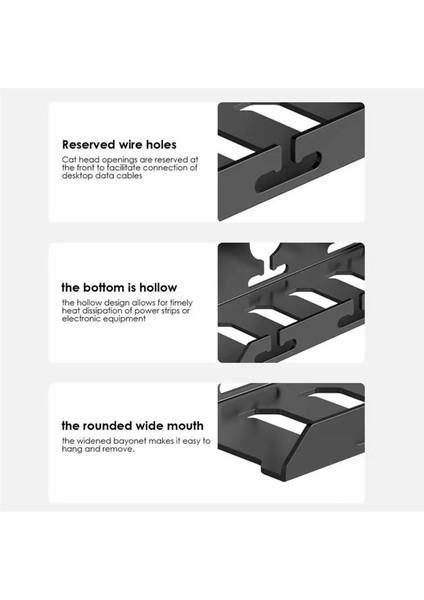 Reserved wire holes

Cat head openings are reserved at the front to facilitate connection of desktop data cables

the bottom is hollow

the hollow design allows for timely heat dissipation of power strips or electronic equipment

the rounded wide mouth

the widened bayonet makes it easy to hang and remove.