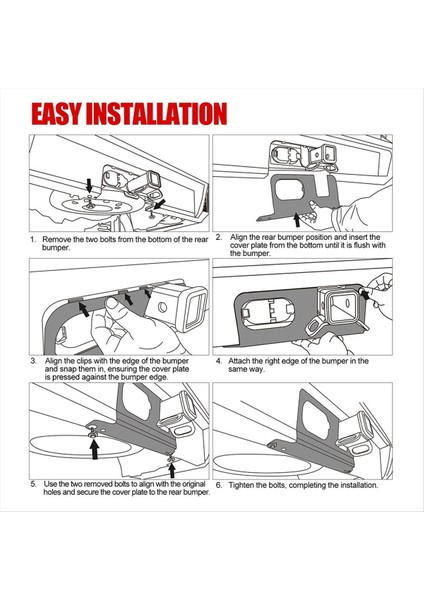 EASY INSTALLATION

1. Remove the two bolts from the bottom of the rear bumper.

2. Align the rear bumper position and insert the cover plate from the bottom until it is flush with the bumper.

3. Align the clips with the edge of the bumper and snap them in, ensuring the cover plate is pressed against the bumper edge.

4. Attach the right edge of the bumper in the same way.

5. Use the two removed bolts to align with the original holes and secure the cover plate to the rear bumper.

6. Tighten the bolts, completing the installation.