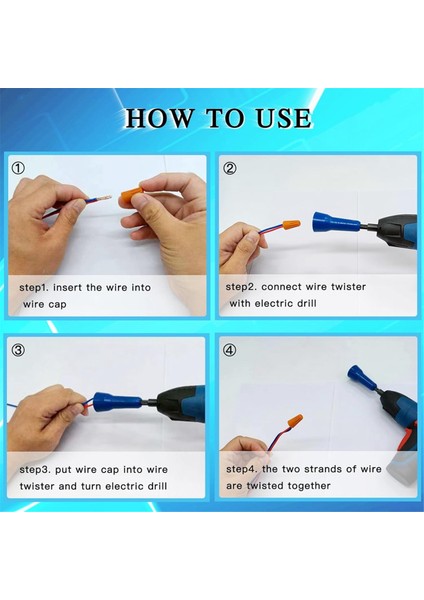 HOW TO USE

①

step1. insert the wire into wire cap

②

step2. connect wire twister with electric drill

③

step3. put wire cap into wire twister and turn electric drill

④

step4. the two strands of wire are twisted together