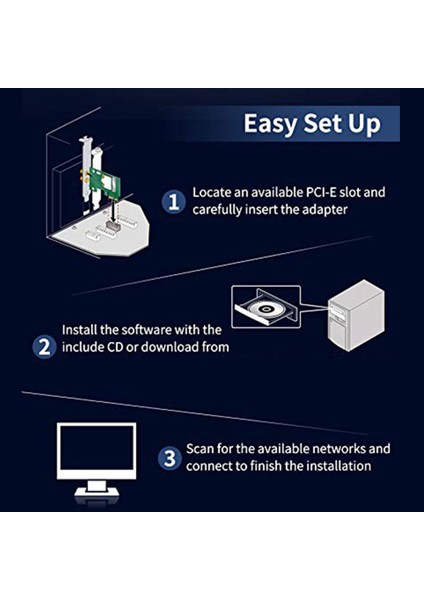 Easy Set Up

1 Locate an available PCI-E slot and carefully insert the adapter

2 Install the software with the include CD or download from

3 Scan for the available networks and connect to finish the installation