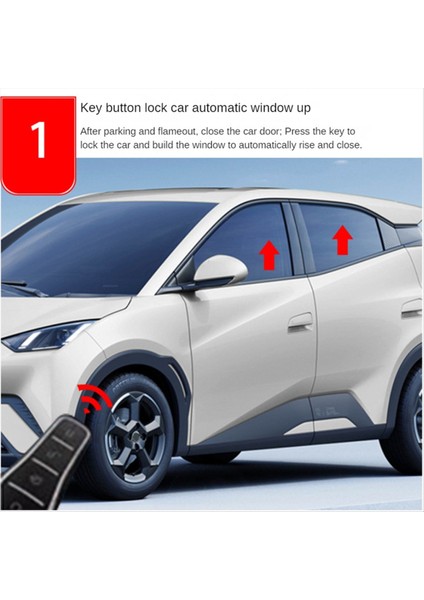 1

Key button lock car automatic window up

After parking and flameout, close the car door; Press the key to lock the car and build the window to automatically rise and close.