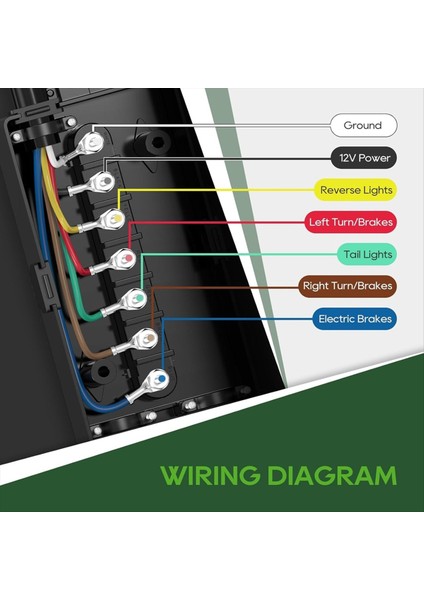 Ground

12V Power

Reverse Lights

Left Turn/Brakes

Tail Lights

Right Turn/Brakes

Electric Brakes

WIRING DIAGRAM