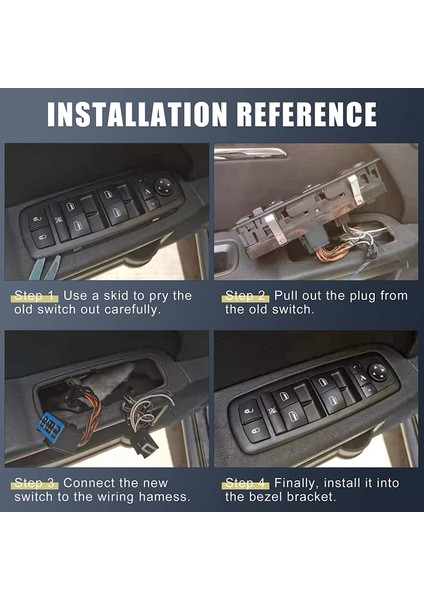 INSTALLATION REFERENCE

Step 1 Use a skid to pry the old switch out carefully.

Step 2 Pull out the plug from the old switch.

Step 3 Connect the new switch to the wiring hamess.

Step 4 Finally, install it into the bezel bracket.