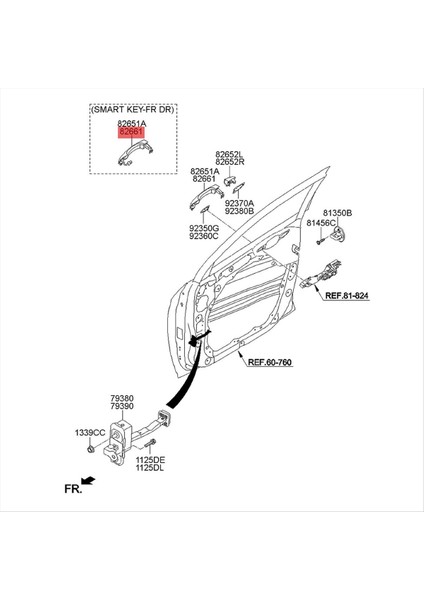 (SMART KEY-FR DR)
82651A
82661

82652L
82652R
82651A
82661
92370A
92380B
92350G
92360C
81350B
81456C
REF.81-824
REF.60-760
79380
79390
1339CC
1125DE
1125DL
FR.