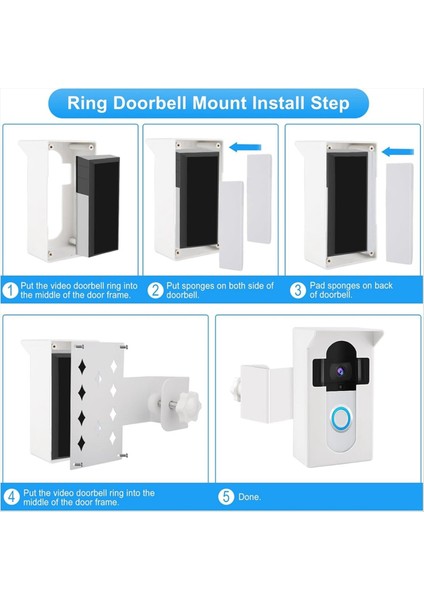 Ring Doorbell Mount Install Step

1 Put the video doorbell ring into the middle of the door frame.

2 Put sponges on both side of doorbell.

3 Pad sponges on back of doorbell.

4 Put the video doorbell ring into the middle of the door frame.

5 Done.