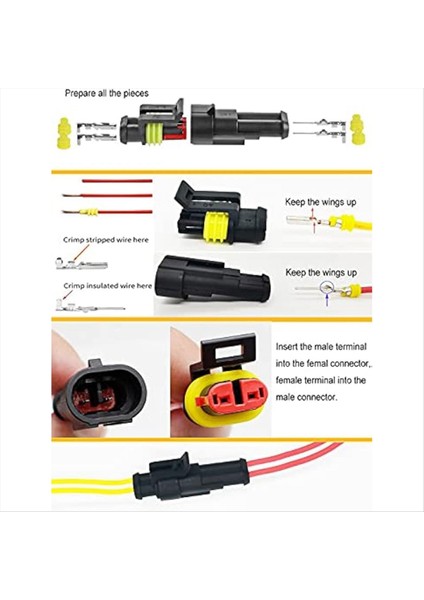 Prepare all the pieces

Crimp stripped wire here

Crimp insulated wire here

Keep the wings up

Keep the wings up

Insert the male terminal into the femal connector,. female terminal into the male connector.