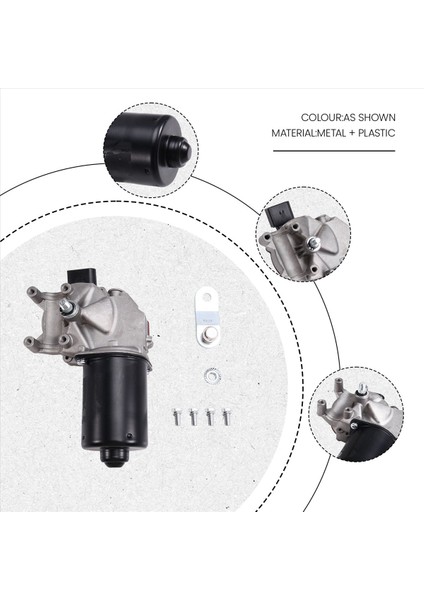 COLOUR:AS SHOWN
MATERIAL:METAL + PLASTIC