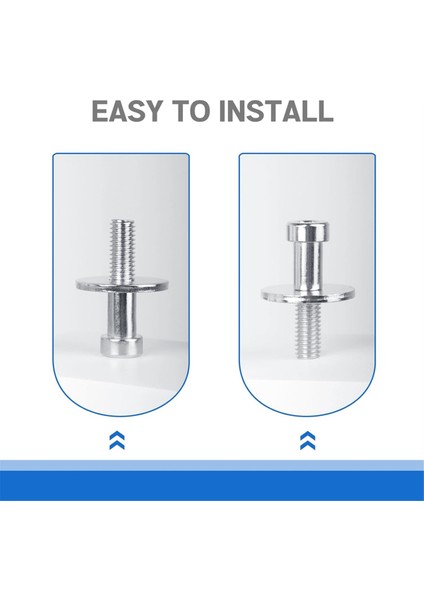 EASY TO INSTALL